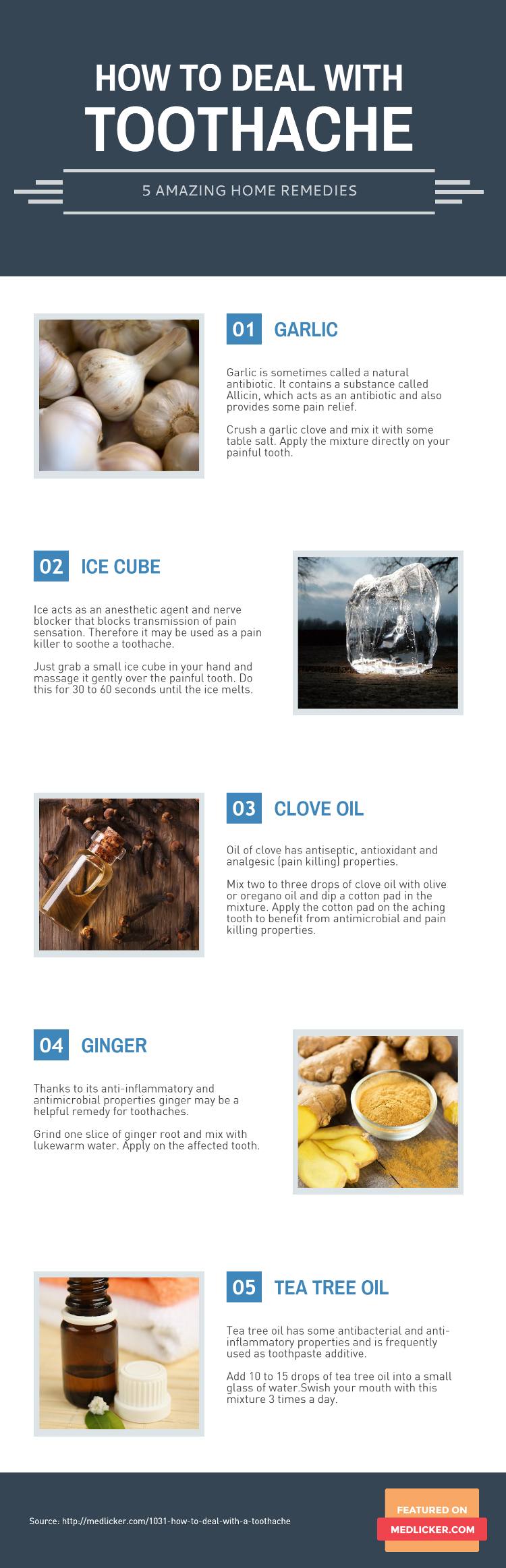 HOW TO DEAL WITH
TOOTHACHE

5 AMAZING HOME REMEDIES

01 GARLIC

Garlic is sometimes called a natural antibiotic. It contains a substance called Allicin, which acts as an antibiotic and also provides some pain relief.

Crush a garlic clove and mix it with some table salt. Apply the mixture directly on your painful tooth.

02 ICE CUBE

Ice acts as an anesthetic agent and nerve blocker that blocks transmission of pain sensation. Therefore it may be used as a pain killer to soothe a toothache.

Just grab a small ice cube in your hand and massage it gently over the painful tooth. Do this for 30 to 60 seconds until the ice melts.

03 CLOVE OIL

Oil of clove has antiseptic, antioxidant and analgesic (pain killing) properties.

Mix two to three drops of clove oil with olive or oregano oil and dip a cotton pad in the mixture. Apply the cotton pad on the aching tooth to benefit from antimicrobial and pain killing properties.

04 GINGER

Thanks to its anti-inflammatory and antimicrobial properties ginger may be a helpful remedy for toothaches.

Grind one slice of ginger root and mix with lukewarm water. Apply on the affected tooth.

05 TEA TREE OIL

Tea tree oil has some antibacterial and anti-inflammatory properties and is frequently used as toothpaste additive.

Add 10 to 15 drops of tea tree oil into a small glass of water.Swish your mouth with this mixture 3 times a day.

Source: http://medlicker.com/1031-how-to-deal-with-a-toothache

FEATURED ON
MEDLICKER.COM